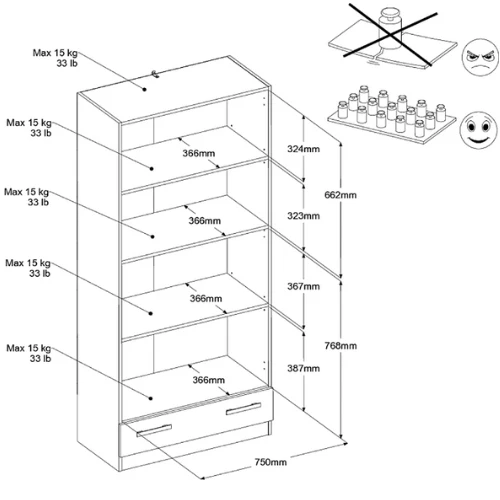 Max 15 kg
33 lb

Max 15 kg
33 lb

Max 15 kg
33 lb

Max 15 kg
33 lb

Max 15 kg
33 lb

366mm

366mm

366mm

366mm

324mm

323mm

367mm

387mm

662mm

768mm

750mm