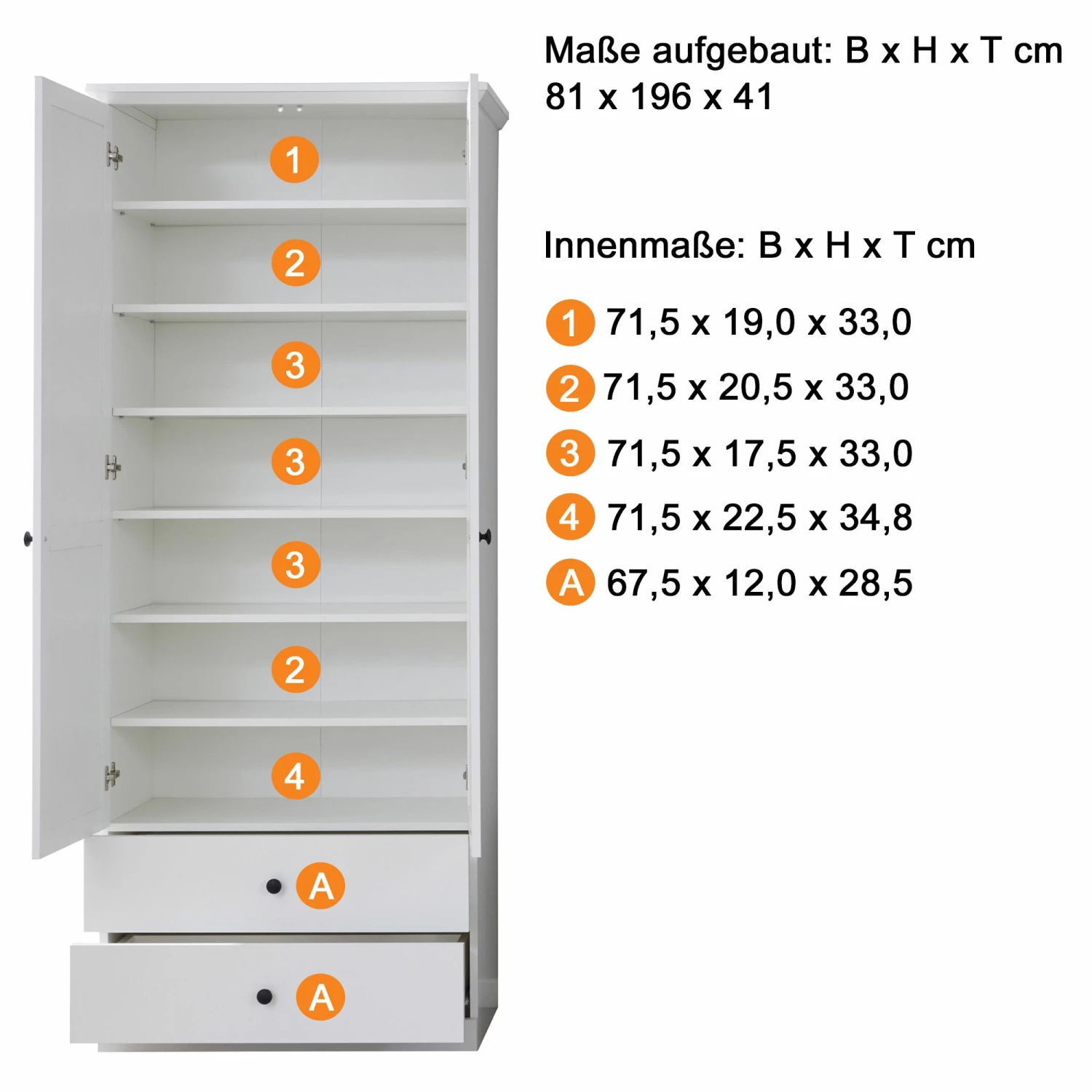 1
2
3
3
3
2
4
A
A

Maße aufgebaut: B x H x T cm
81 x 196 x 41

Innenmaße: B x H x T cm

1 71,5 x 19,0 x 33,0
2 71,5 x 20,5 x 33,0
3 71,5 x 17,5 x 33,0
4 71,5 x 22,5 x 34,8
A 67,5 x 12,0 x 28,5