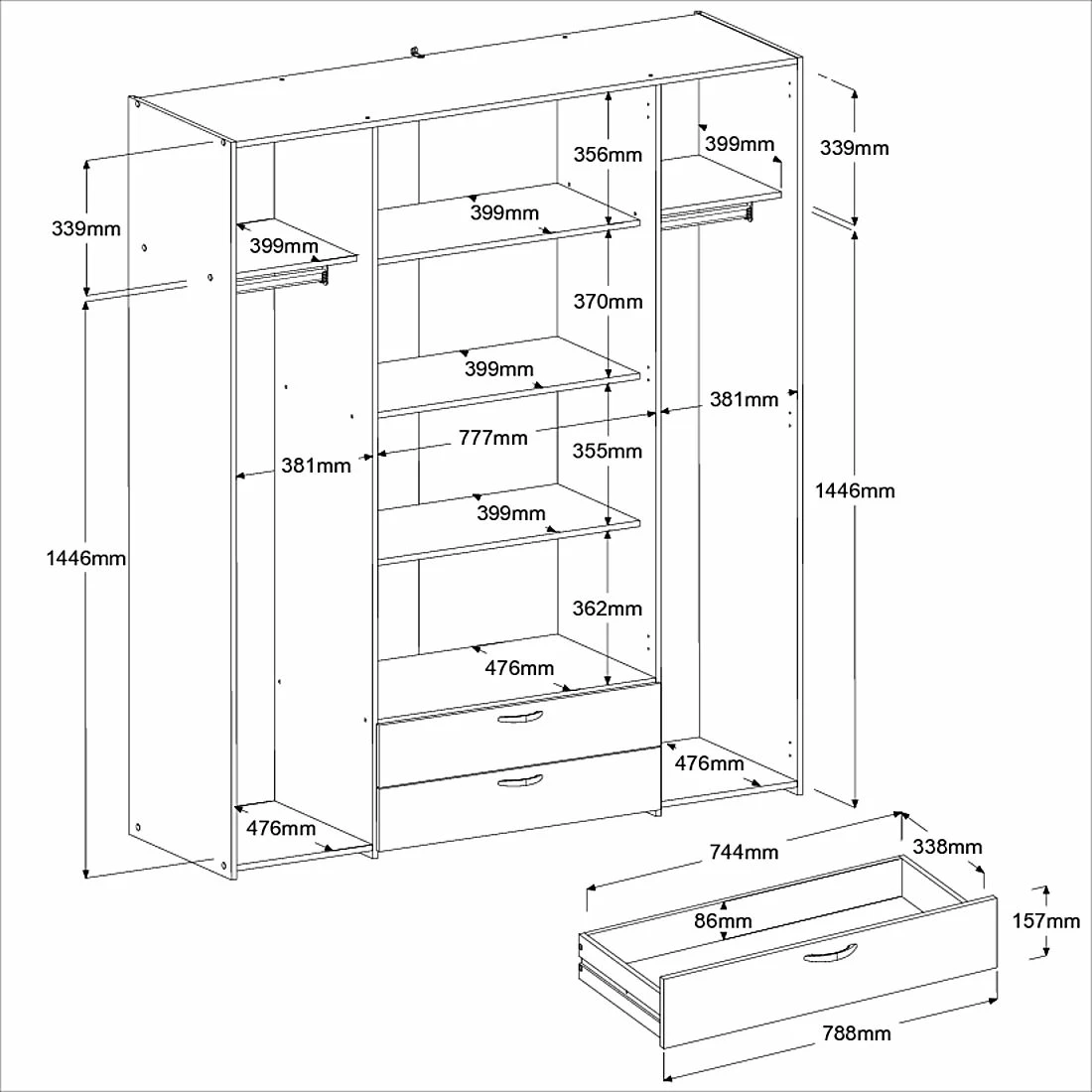 339mm
399mm
1446mm
381mm
476mm
356mm
399mm
370mm
399mm
777mm
355mm
399mm
362mm
476mm
399mm
339mm
381mm
1446mm
476mm
744mm
338mm
86mm
157mm
788mm