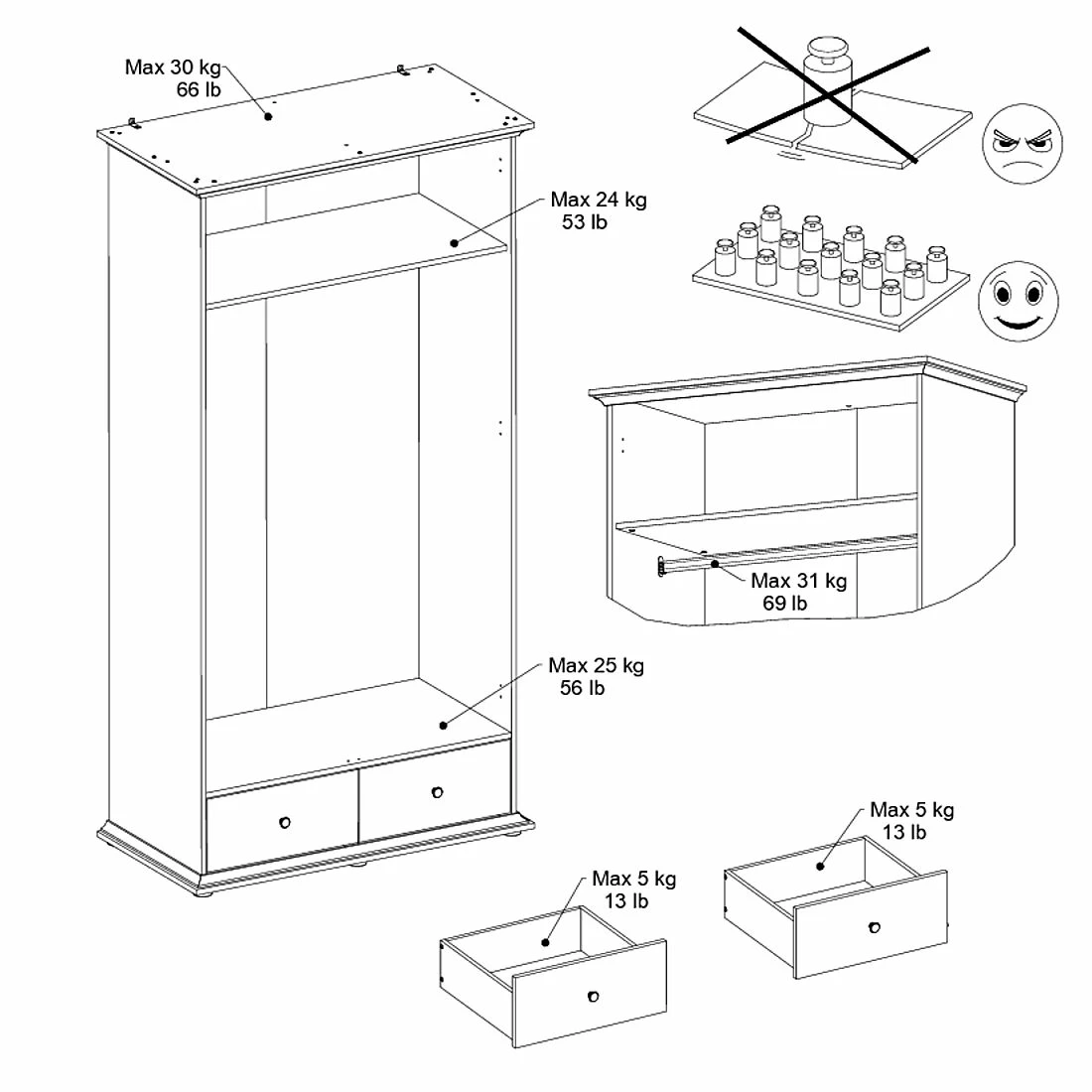 Max 30 kg
66 lb

Max 24 kg
53 lb

Max 31 kg
69 lb

Max 25 kg
56 lb

Max 5 kg
13 lb

Max 5 kg
13 lb